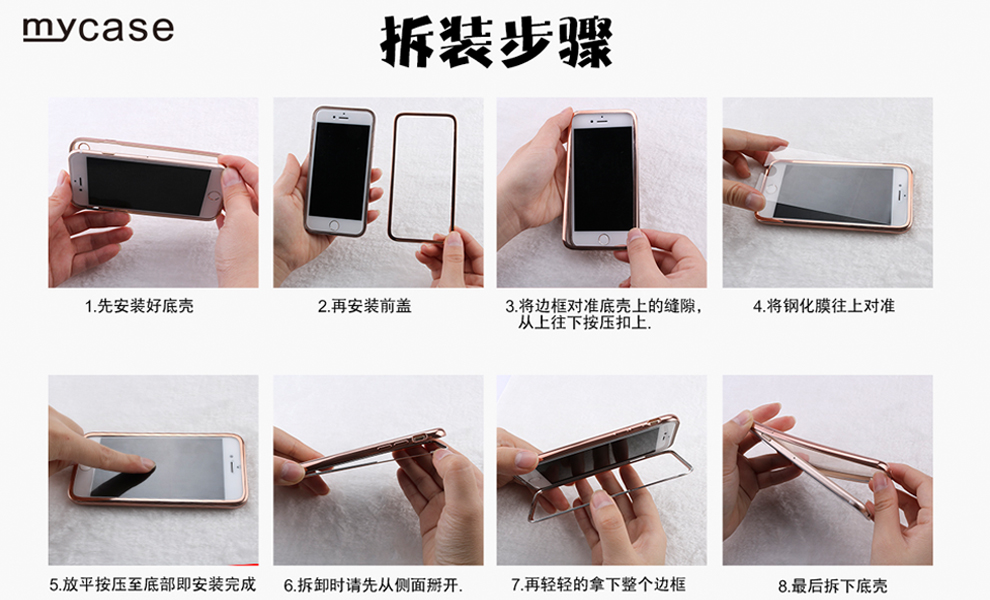 mycase

拆装步骤

1.先安装好底壳

2.再安装前盖

3.将边框对准底壳上的缝隙，从上往下按压扣上.

4.将钢化膜往上对准

5.放平按压至底部即安装完成

6.拆卸时请先从侧面掰开.

7.再轻轻的拿下整个边框

8.最后拆下底壳